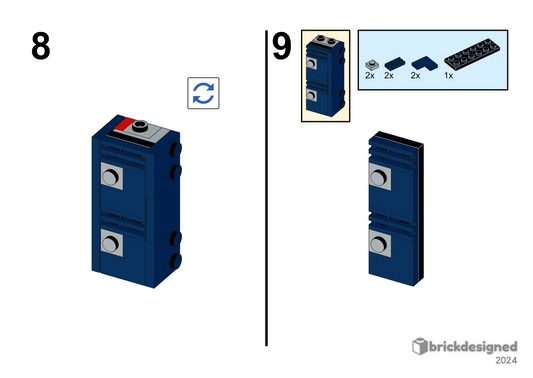 8

9

2x 2x 2x 1x

brickdesigned
2024