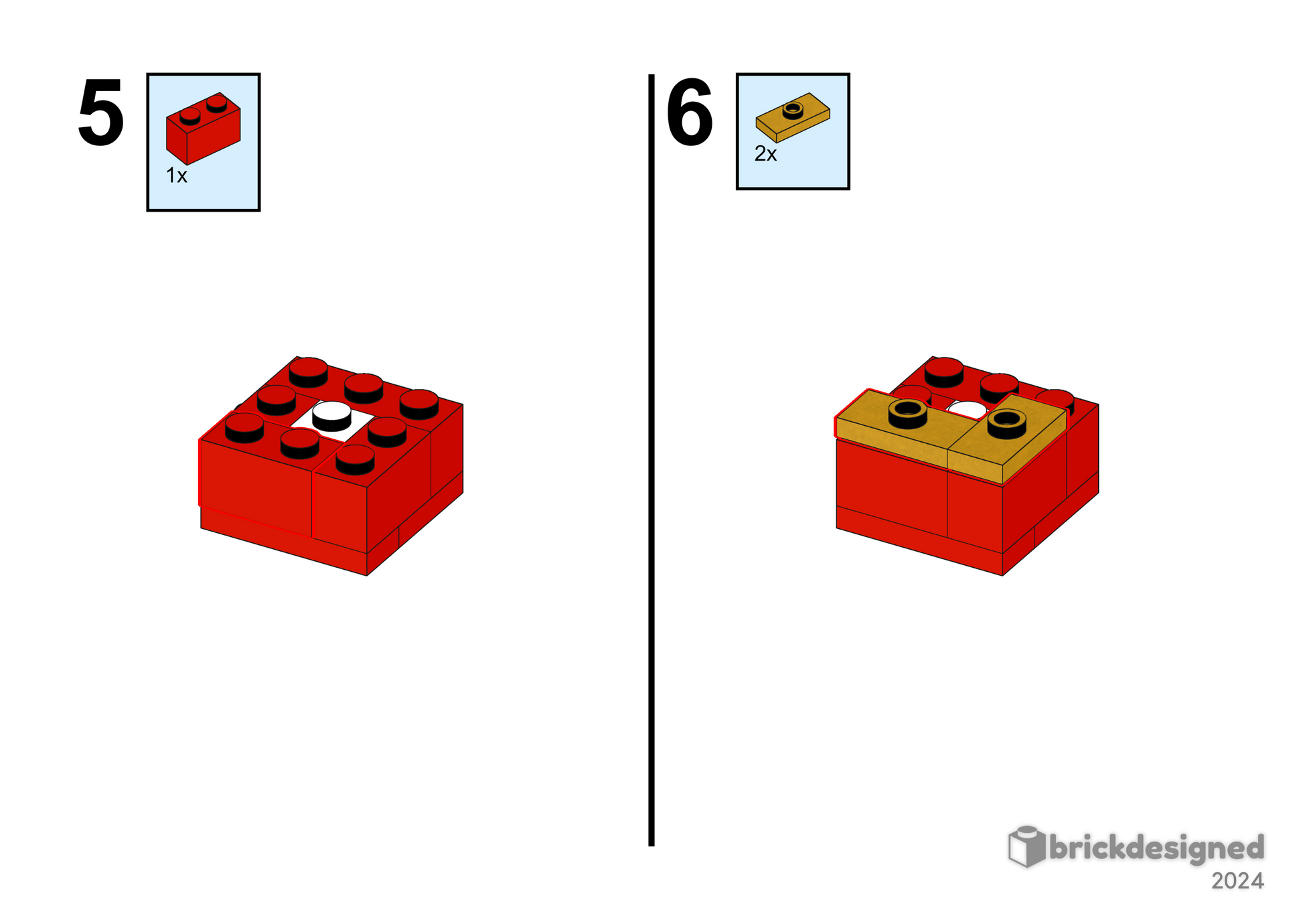 5

1x

6

2x

brickdesigned
2024